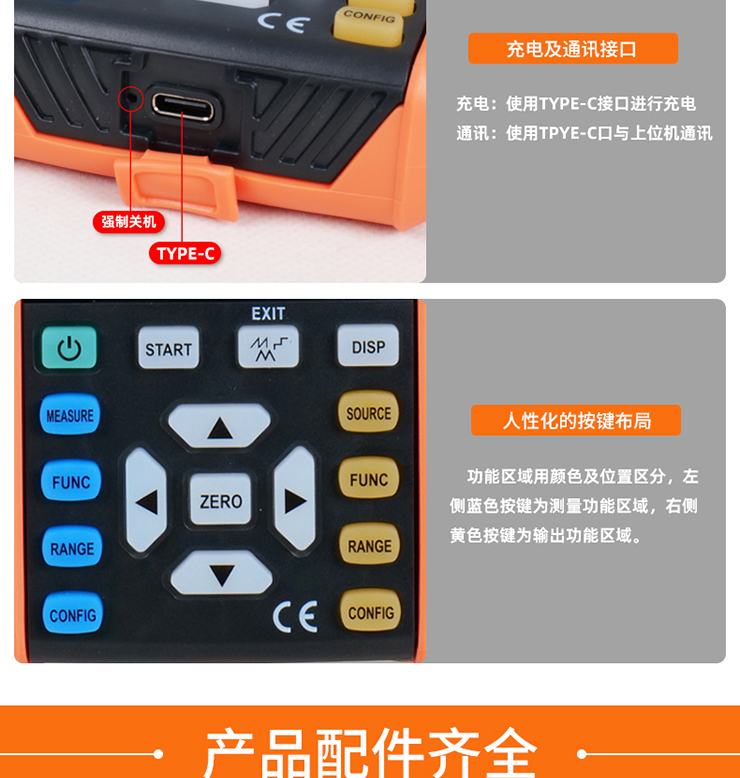 CE
CONFIG

强制关机
TYPE-C

充电及通讯接口

充电：使用TYPE-C接口进行充电
通讯：使用TPYE-C口与上位机通讯

EXIT
START
DISP
MEASURE
SOURCE
FUNC
ZERO
FUNC
RANGE
RANGE
CONFIG
CE
CONFIG

人性化的按键布局

功能区域用颜色及位置区分，左侧蓝色按键为测量功能区域，右侧黄色按键为输出功能区域。

产品配件齐全